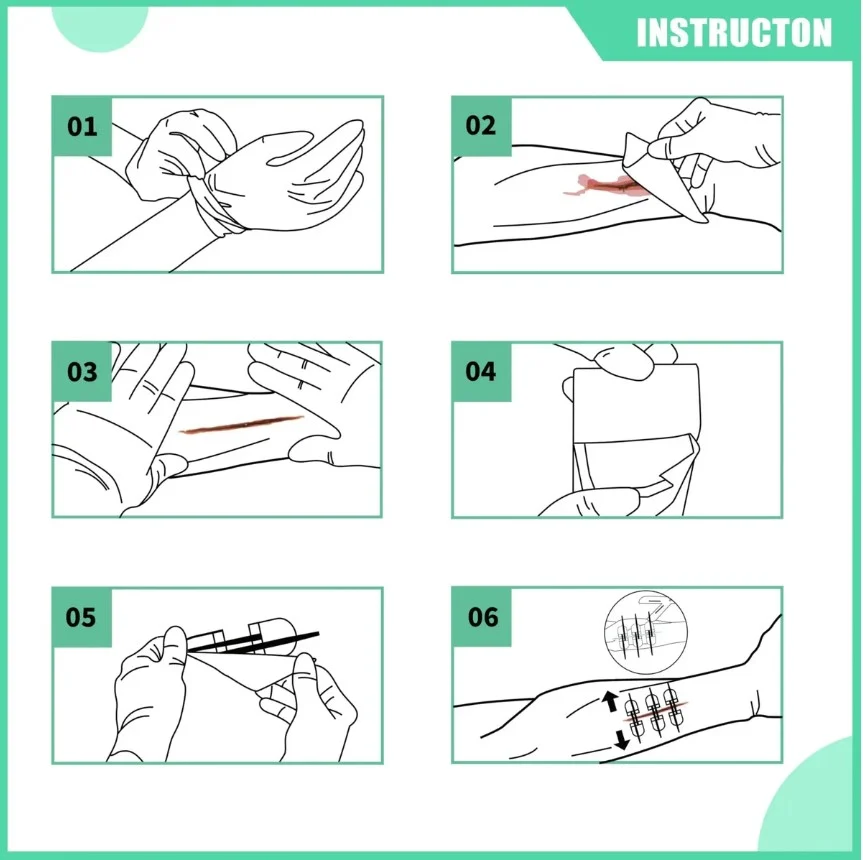 INSTRUCTON

01

02

03

04

05

06